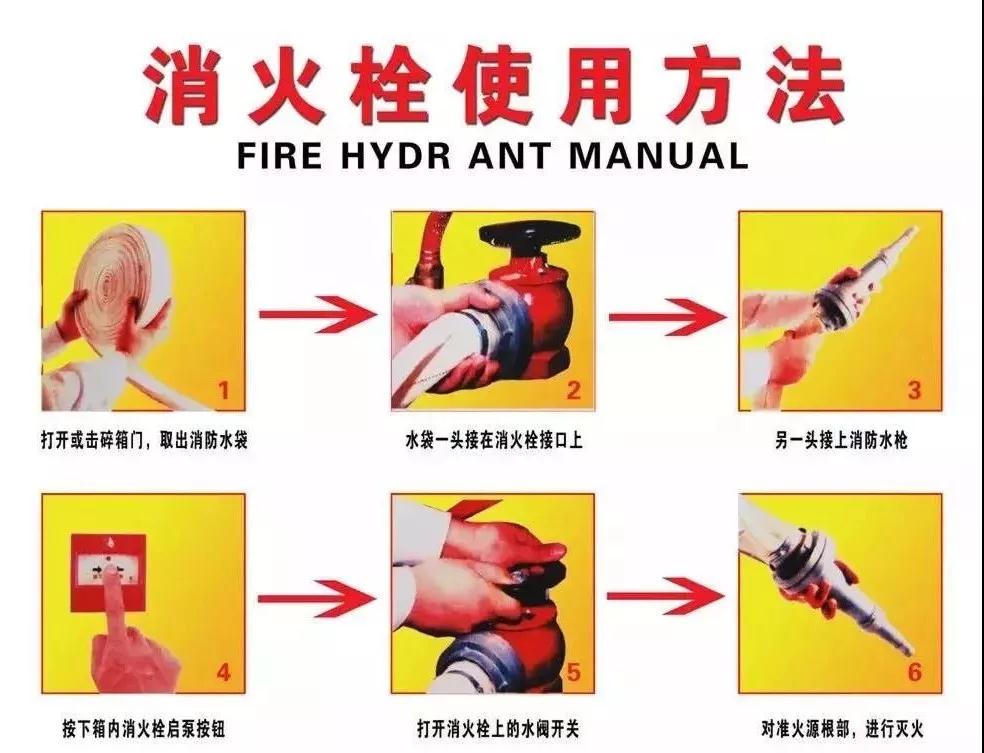 消火栓使用方法
FIRE HYDR ANT MANUAL

1
打开或击碎箱门，取出消防水袋

2
水袋一头接在消火栓接口上

3
另一头接上消防水枪

4
按下箱内消火栓启泵按钮

5
打开消火栓上的水阀开关

6
对准火源根部，进行灭火